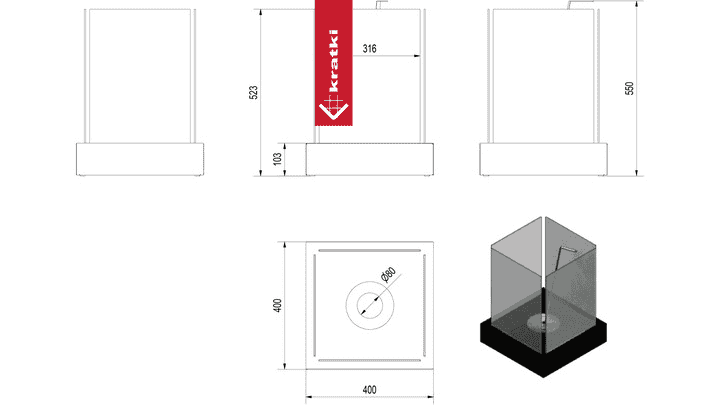 kratki

316

523

103

550

Ø80

400

400